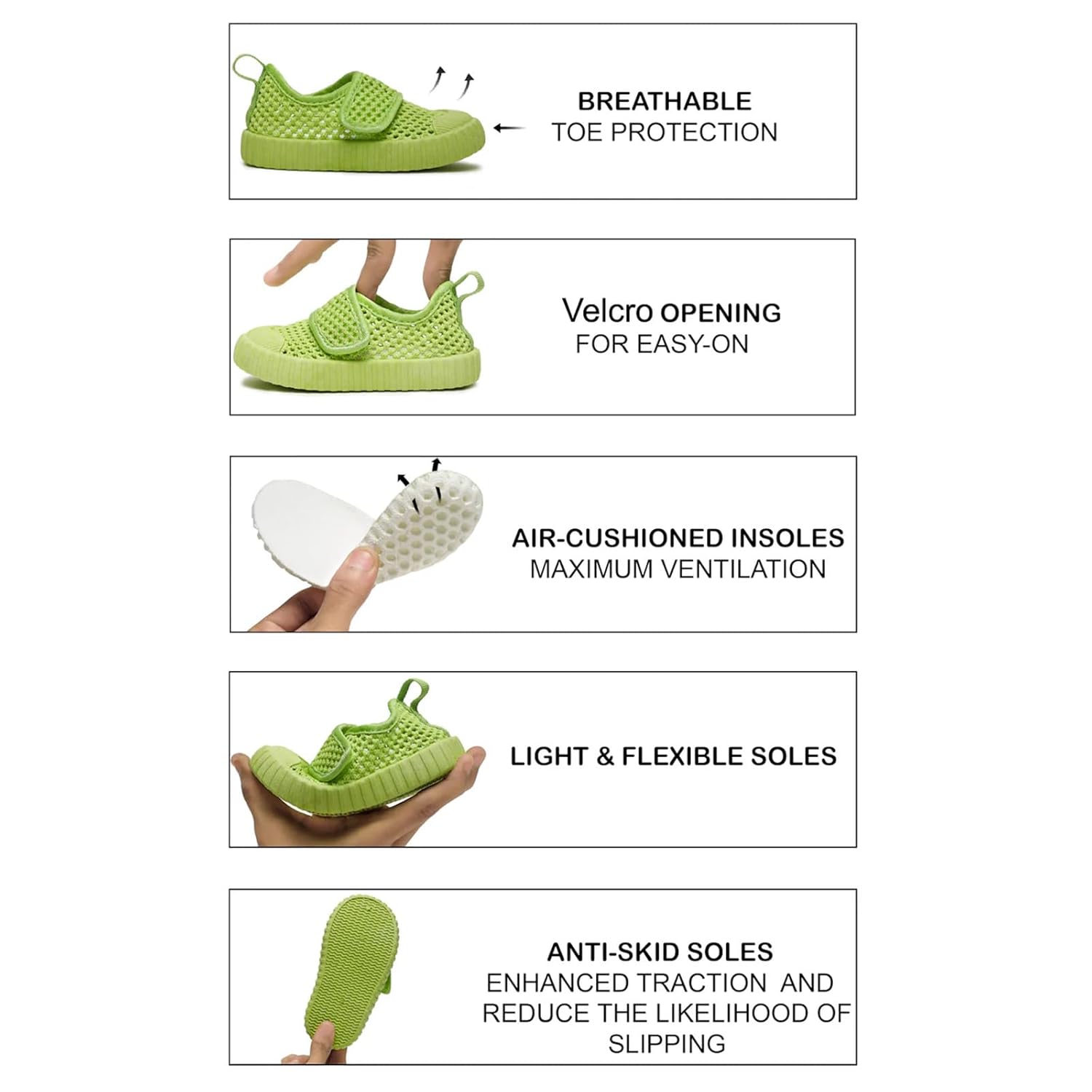 BREATHABLE
TOE PROTECTION

Velcro OPENING
FOR EASY-ON

AIR-CUSHIONED INSOLES
MAXIMUM VENTILATION

LIGHT & FLEXIBLE SOLES

ANTI-SKID SOLES
ENHANCED TRACTION AND REDUCE THE LIKELIHOOD OF SLIPPING